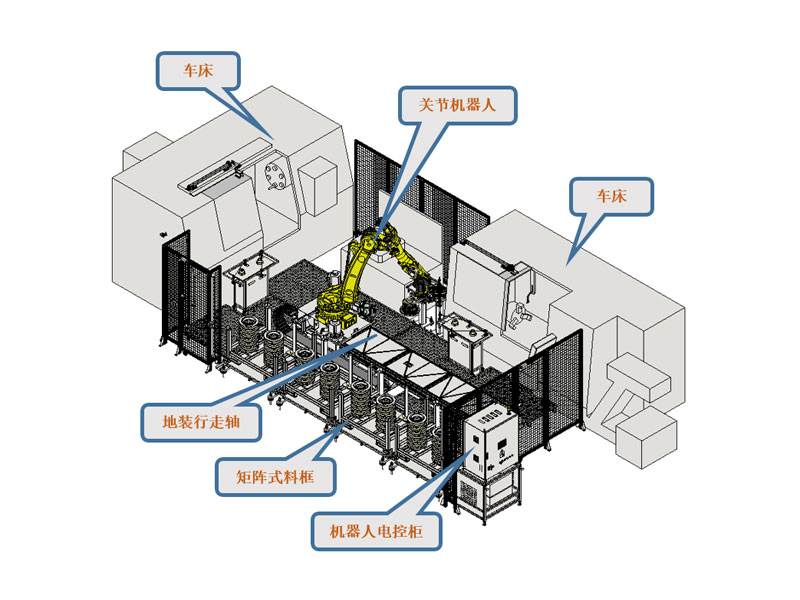 车床

关节机器人

车床

地装行走轴

矩阵式料框

机器人电控柜